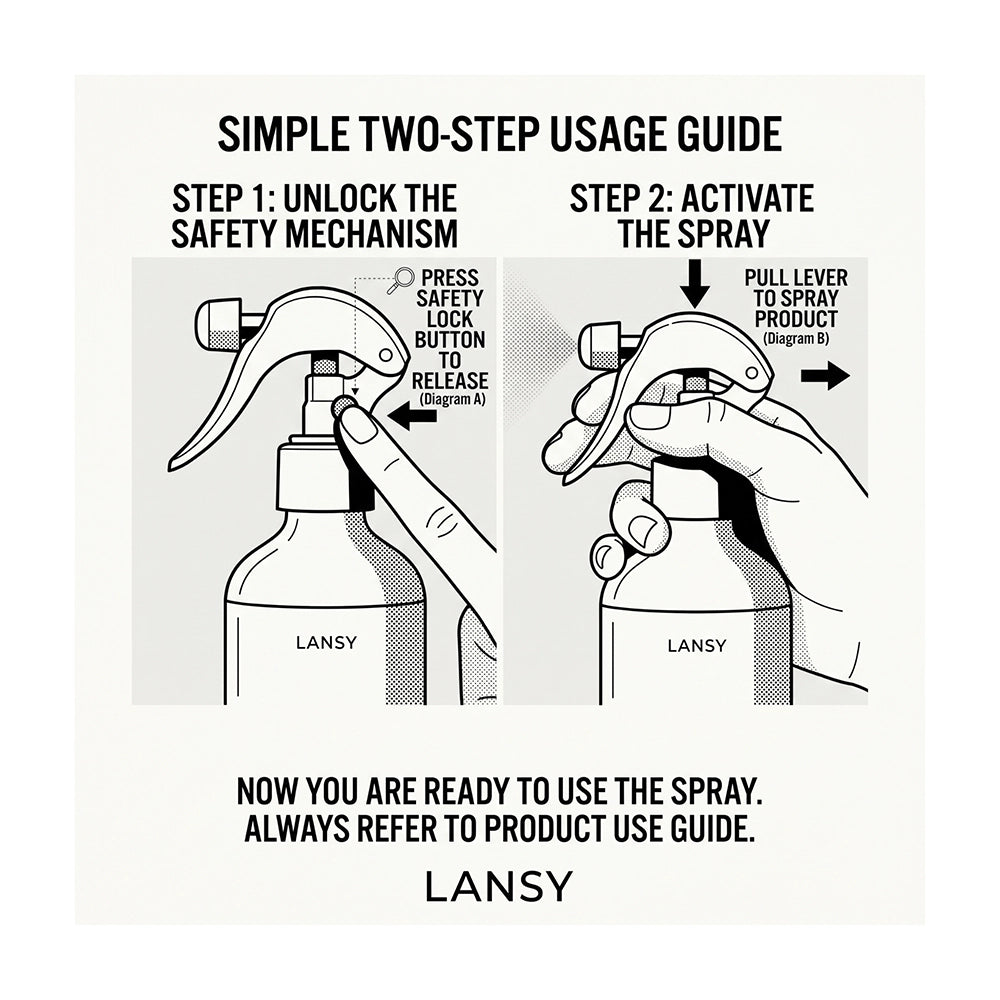 SIMPLE TWO-STEP USAGE GUIDE

STEP 1: UNLOCK THE SAFETY MECHANISM

PRESS SAFETY LOCK BUTTON TO RELEASE
(Diagram A)

LANSY

STEP 2: ACTIVATE THE SPRAY

PULL LEVER TO SPRAY PRODUCT
(Diagram B)

LANSY

NOW YOU ARE READY TO USE THE SPRAY.
ALWAYS REFER TO PRODUCT USE GUIDE.

LANSY