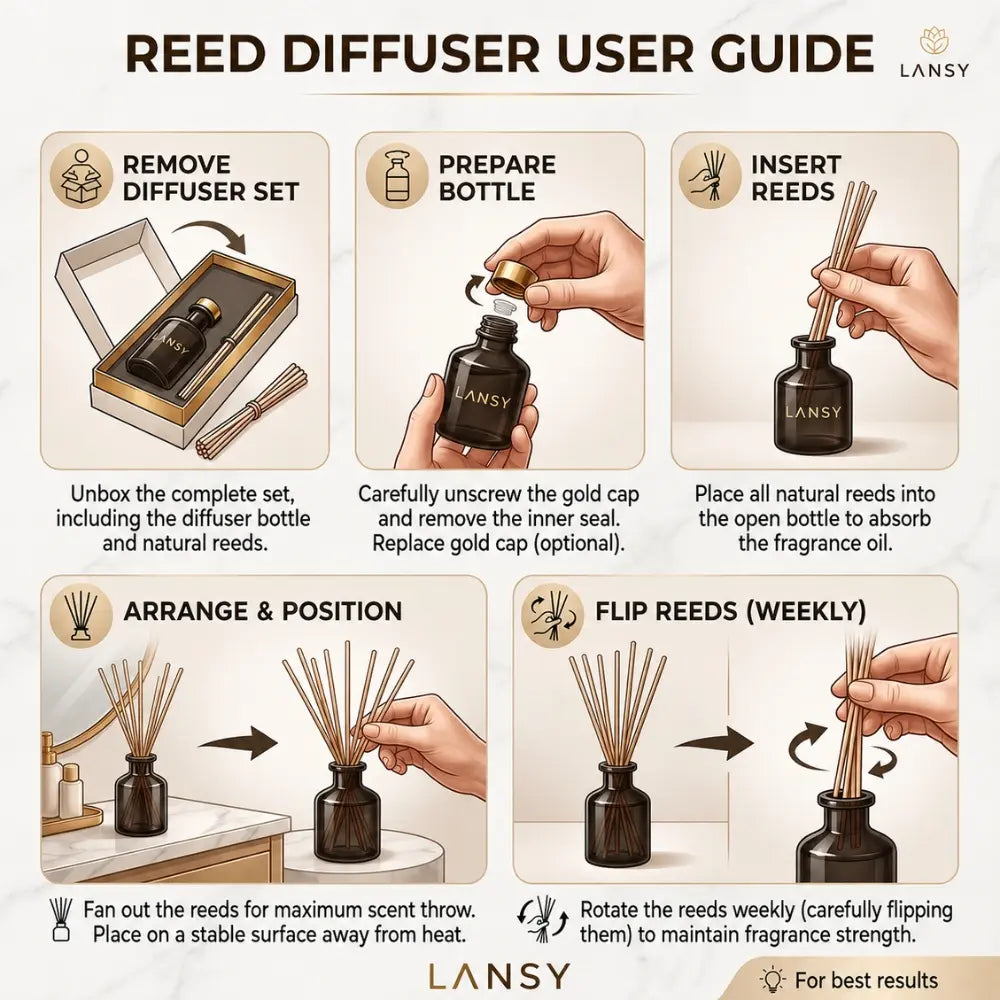 REED DIFFUSER USER GUIDE

LANSY

REMOVE DIFFUSER SET

LANSY

Unbox the complete set, including the diffuser bottle and natural reeds.

PREPARE BOTTLE

LANSY

Carefully unscrew the gold cap and remove the inner seal. Replace gold cap (optional).

INSERT REEDS

LANSY

Place all natural reeds into the open bottle to absorb the fragrance oil.

ARRANGE & POSITION

Fan out the reeds for maximum scent throw. Place on a stable surface away from heat.

FLIP REEDS (WEEKLY)

Rotate the reeds weekly (carefully flipping them) to maintain fragrance strength.

LANSY

For best results